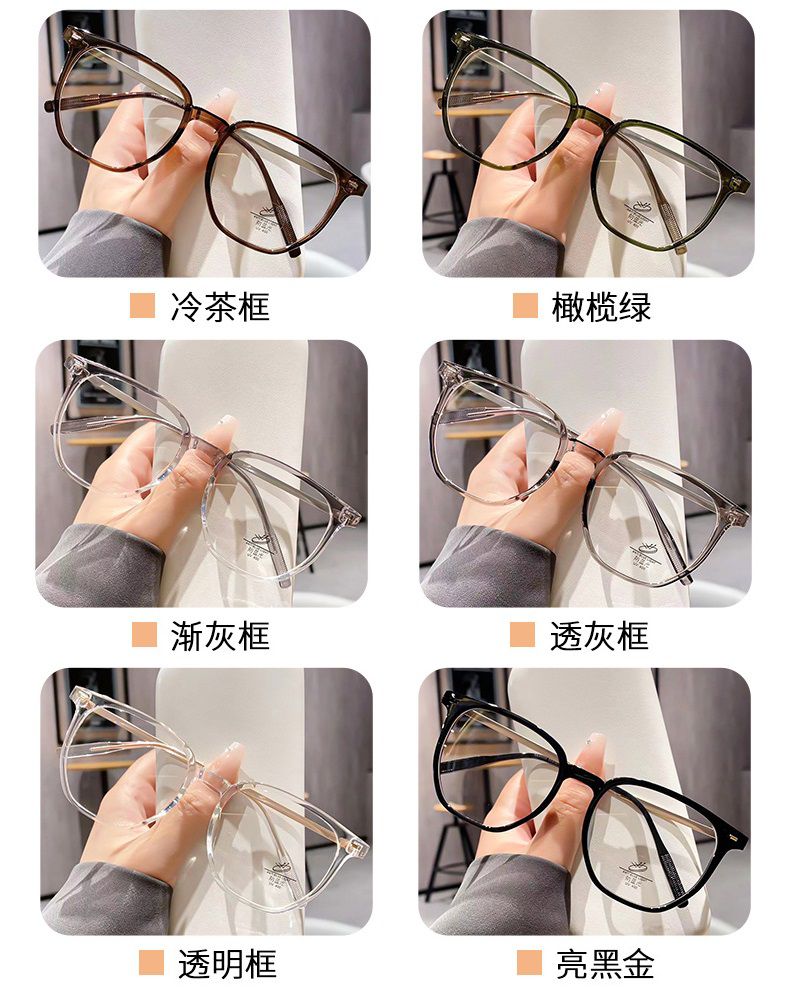 冷茶框

橄榄绿

渐灰框

透灰框

透明框

亮黑金